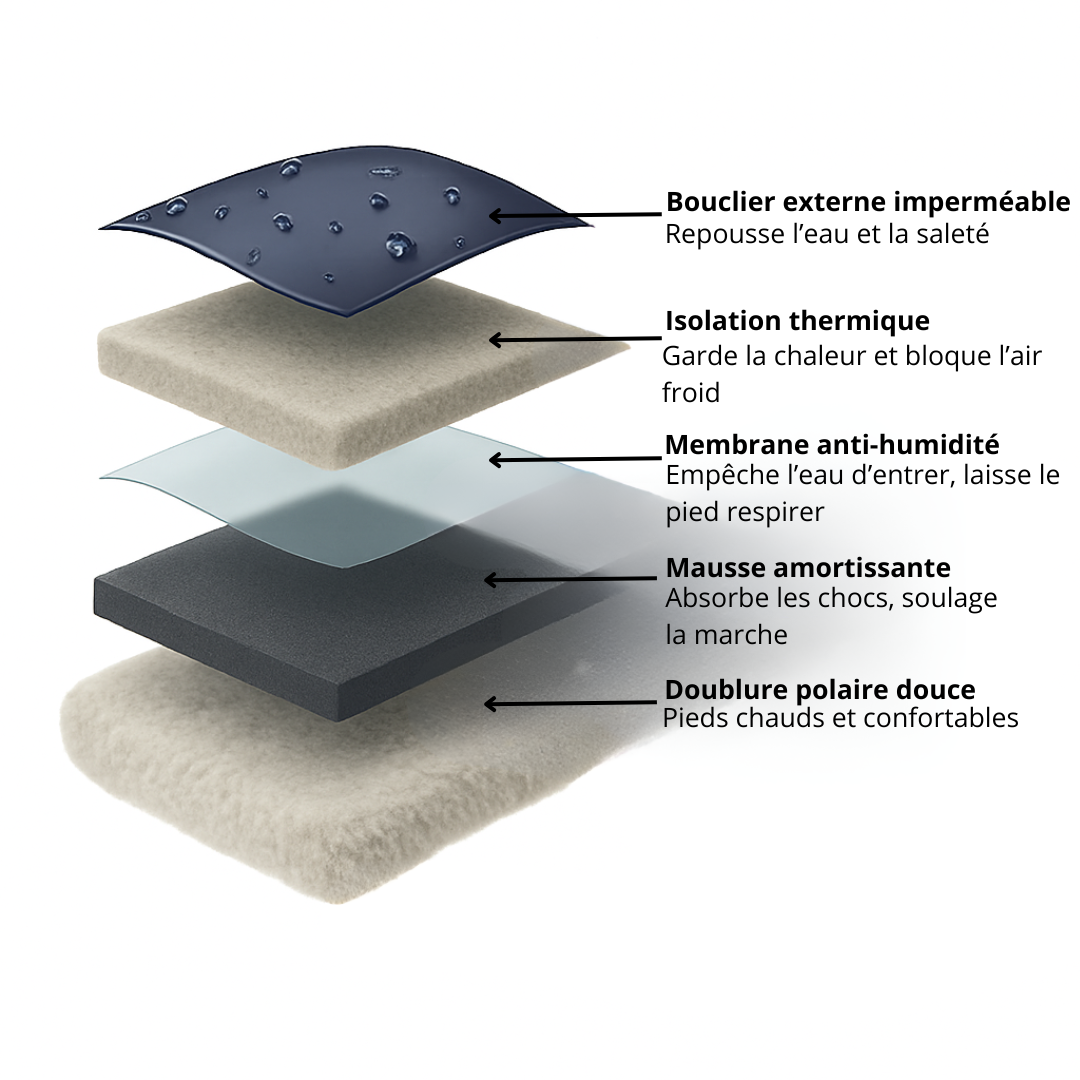 Bouclier externe imperméable
Repousse l’eau et la saleté

Isolation thermique
Garde la chaleur et bloque l’air froid

Membrane anti-humidité
Empêche l’eau d’entrer, laisse le pied respirer

Mausse amortissante
Absorbe les chocs, soulage la marche

Doublure polaire douce
Pieds chauds et confortables